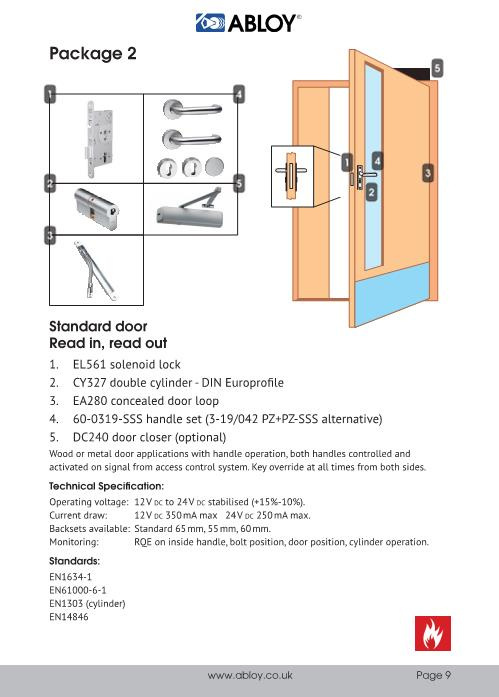 ABLOY®

Package 2

1
4
2
5
3

5
1
4
2
3

Standard door
Read in, read out

1. EL561 solenoid lock
2. CY327 double cylinder - DIN Europrofile
3. EA280 concealed door loop
4. 60-0319-SSS handle set (3-19/042 PZ+PZ-SSS alternative)
5. DC240 door closer (optional)

Wood or metal door applications with handle operation, both handles controlled and activated on signal from access control system. Key override at all times from both sides.

Technical Specification:

Operating voltage: 12V DC to 24V DC stabilised (+15%-10%).
Current draw: 12V DC 350mA max 24V DC 250mA max.
Backsets available: Standard 65mm, 55mm, 60mm.
Monitoring: RQE on inside handle, bolt position, door position, cylinder operation.

Standards:

EN1634-1
EN61000-6-1
EN1303 (cylinder)
EN14846

www.abloy.co.uk
Page 9